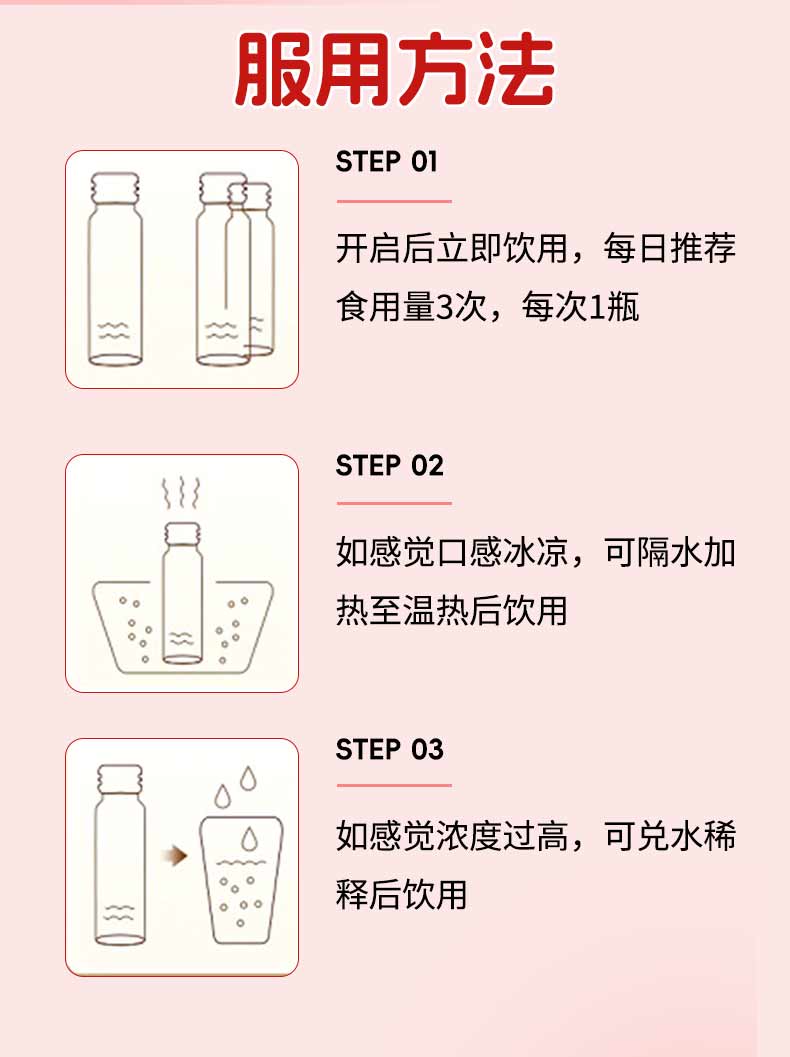 服用方法

STEP 01

开启后立即饮用，每日推荐食用量3次，每次1瓶

STEP 02

如感觉口感冰凉，可隔水加热至温热后饮用

STEP 03

如感觉浓度过高，可兑水稀释后饮用