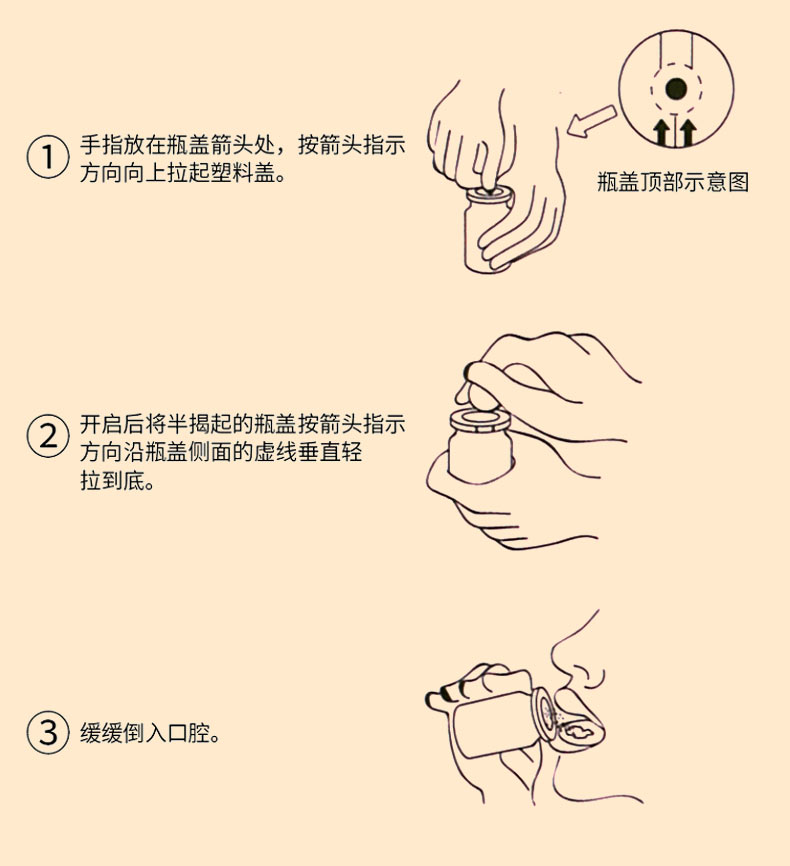 ① 手指放在瓶盖箭头处，按箭头指示方向向上拉起塑料盖。

瓶盖顶部示意图

② 开启后将半揭起的瓶盖按箭头指示方向沿瓶盖侧面的虚线垂直轻拉到底。

③ 缓缓倒入口腔。